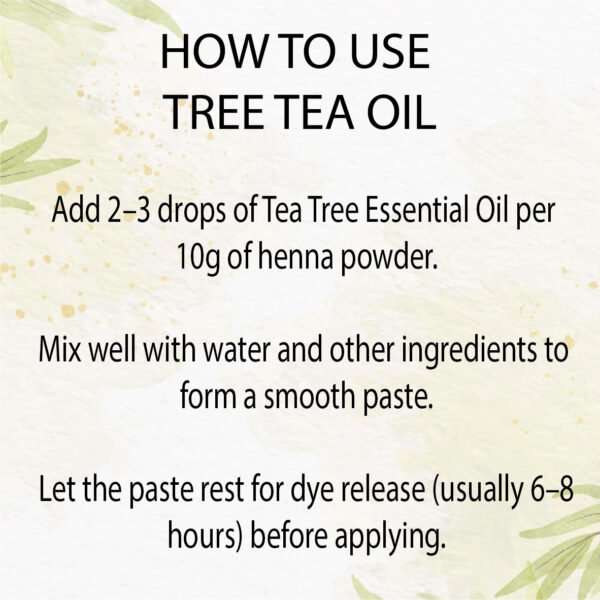 HOW TO USE
TREE TEA OIL

Add 2–3 drops of Tea Tree Essential Oil per 10g of henna powder.

Mix well with water and other ingredients to form a smooth paste.

Let the paste rest for dye release (usually 6–8 hours) before applying.